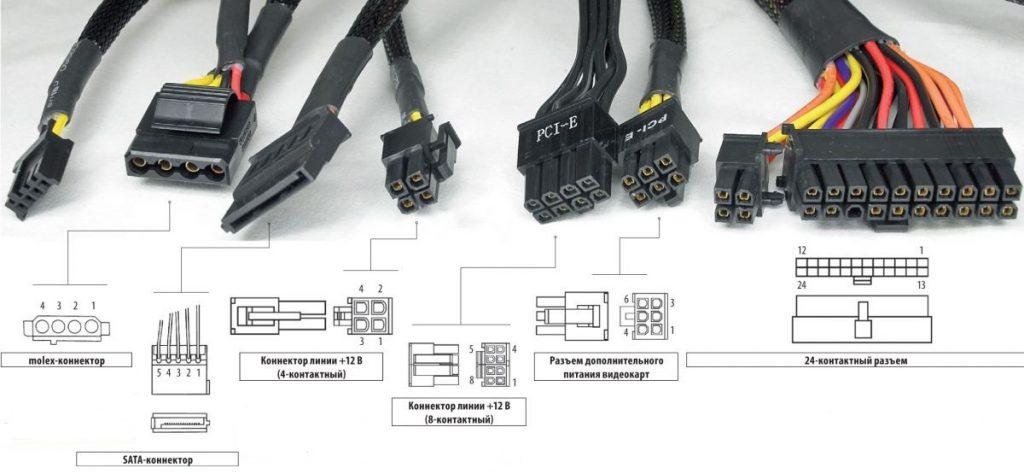 PCI-E
PCI-E

4 3 2 1
molex-коннектор

5 4 3 2 1
SATA-коннектор

4 2
3 1
Коннектор линии +12 В (4-контактный)

5 4
8 1
Коннектор линии +12 В (8-контактный)

6 3
4 1
Разъем дополнительного питания видеокарт

12 1
24 13
24-контактный разъем